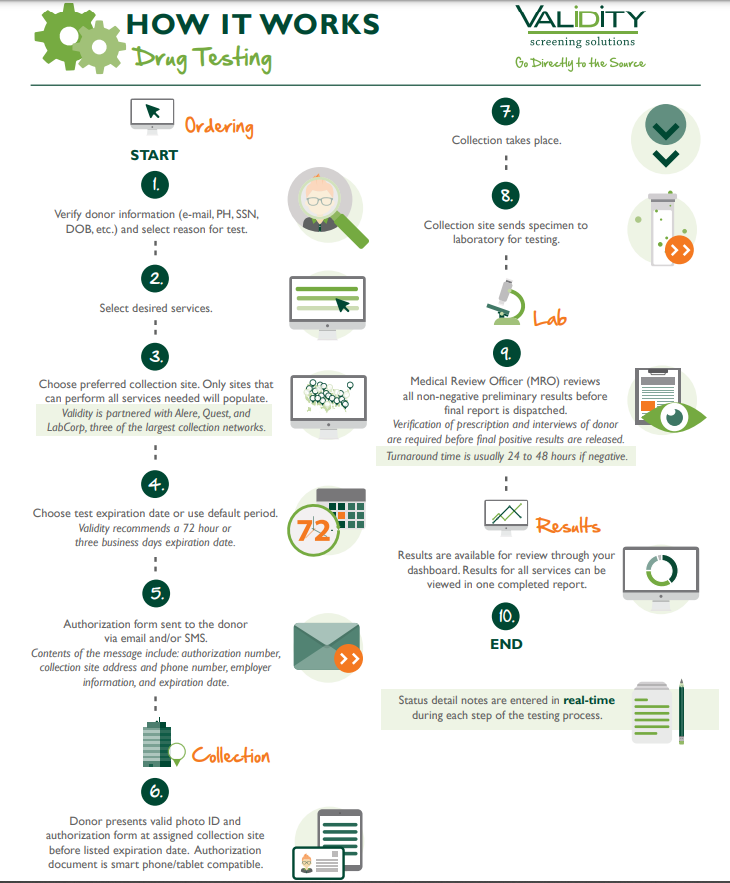 HOW IT WORKS
Drug Testing

VALIDITY
screening solutions
Go Directly to the Source

Ordering

START

1.
Verify donor information (e-mail, PH, SSN, DOB, etc.) and select reason for test.

2.
Select desired services.

3.
Choose preferred collection site. Only sites that can perform all services needed will populate.
Validity is partnered with Alere, Quest, and LabCorp, three of the largest collection networks.

4.
Choose test expiration date or use default period.
Validity recommends a 72 hour or three business days expiration date.

72

5.
Authorization form sent to the donor via email and/or SMS.
Contents of the message include: authorization number, collection site address and phone number, employer information, and expiration date.

Collection

6.
Donor presents valid photo ID and authorization form at assigned collection site before listed expiration date. Authorization document is smart phone/tablet compatible.

7.
Collection takes place.

8.
Collection site sends specimen to laboratory for testing.

Lab

9.
Medical Review Officer (MRO) reviews all non-negative preliminary results before final report is dispatched.
Verification of prescription and interviews of donor are required before final positive results are released.
Turnaround time is usually 24 to 48 hours if negative.

Results

Results are available for review through your dashboard. Results for all services can be viewed in one completed report.

10.
END

Status detail notes are entered in real-time during each step of the testing process.